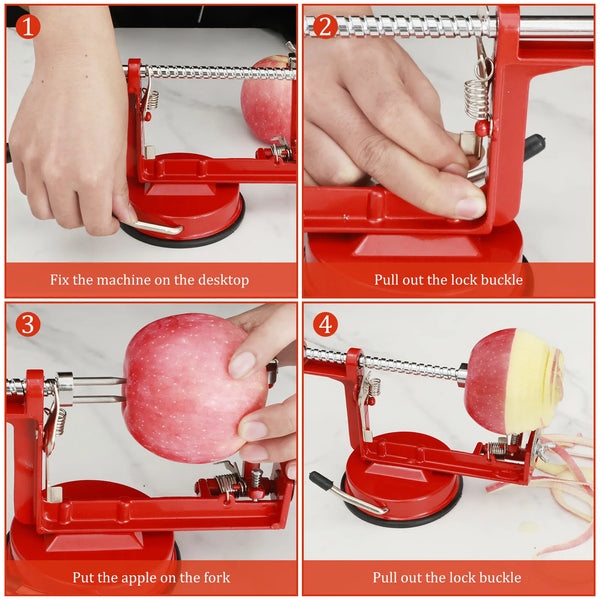 1
Fix the machine on the desktop

2
Pull out the lock buckle

3
Put the apple on the fork

4
Pull out the lock buckle