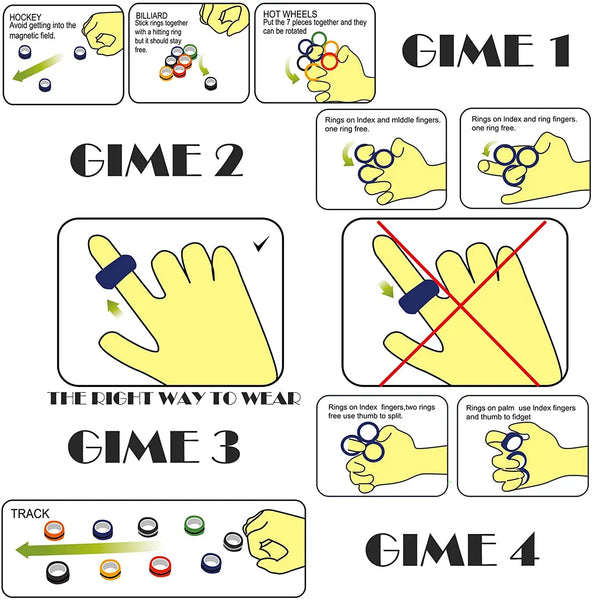 HOCKEY
Avoid getting into the magnetic field.

BILLIARD
Stick rings together with a hitting ring but it should stay free.

HOT WHEELS
Put the 7 pieces together and they can be rotated

GIME 1

GIME 2

Rings on Index and middle fingers. one ring free.

Rings on Index and ring fingers. one ring free.

THE RIGHT WAY TO WEAR

GIME 3

Rings on Index fingers,two rings free use thumb to split.

Rings on palm use Index fingers and thumb to fidget

TRACK

GIME 4