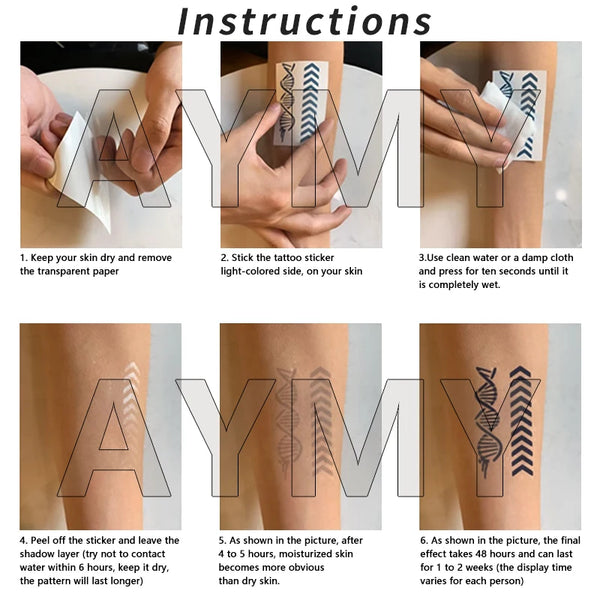 Instructions

AYMY

1. Keep your skin dry and remove the transparent paper

2. Stick the tattoo sticker light-colored side, on your skin

3.Use clean water or a damp cloth and press for ten seconds until it is completely wet.

AYMY

4. Peel off the sticker and leave the shadow layer (try not to contact water within 6 hours, keep it dry, the pattern will last longer)

5. As shown in the picture, after 4 to 5 hours, moisturized skin becomes more obvious than dry skin.

6. As shown in the picture, the final effect takes 48 hours and can last for 1 to 2 weeks (the display time varies for each person)