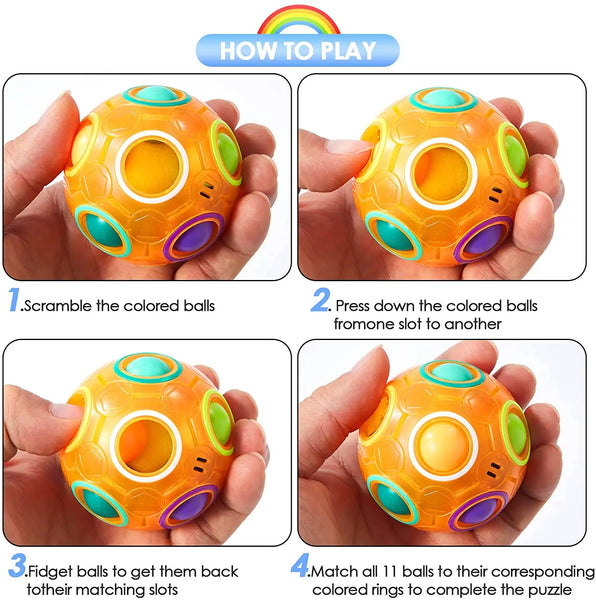 HOW TO PLAY

1.Scramble the colored balls

2. Press down the colored balls fromone slot to another

3.Fidget balls to get them back totheir matching slots

4.Match all 11 balls to their corresponding colored rings to complete the puzzle