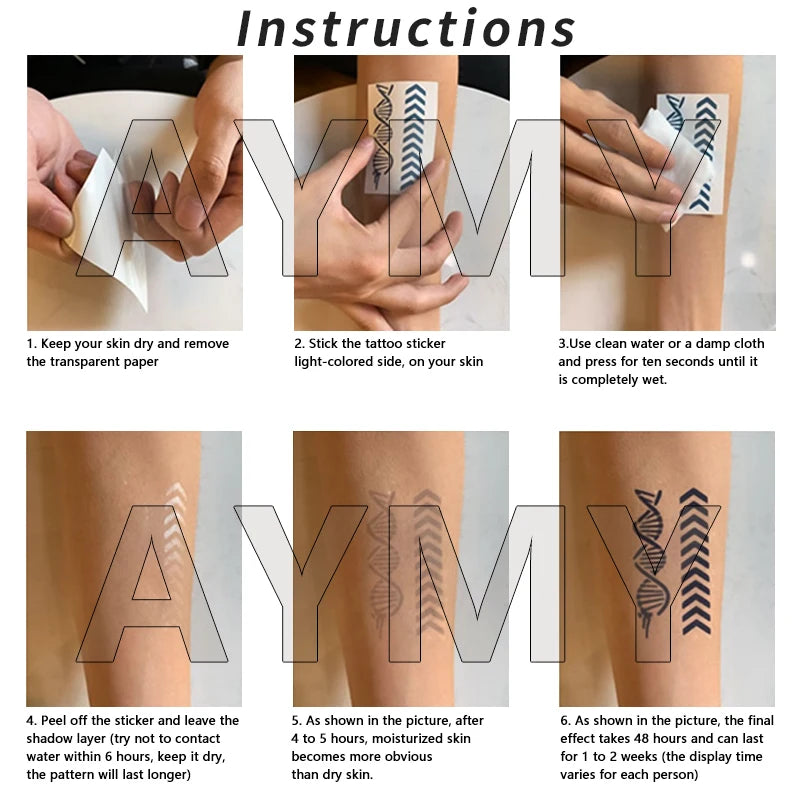 Instructions

AYMY

1. Keep your skin dry and remove the transparent paper

2. Stick the tattoo sticker light-colored side, on your skin

3.Use clean water or a damp cloth and press for ten seconds until it is completely wet.

AYMY

4. Peel off the sticker and leave the shadow layer (try not to contact water within 6 hours, keep it dry, the pattern will last longer)

5. As shown in the picture, after 4 to 5 hours, moisturized skin becomes more obvious than dry skin.

6. As shown in the picture, the final effect takes 48 hours and can last for 1 to 2 weeks (the display time varies for each person)